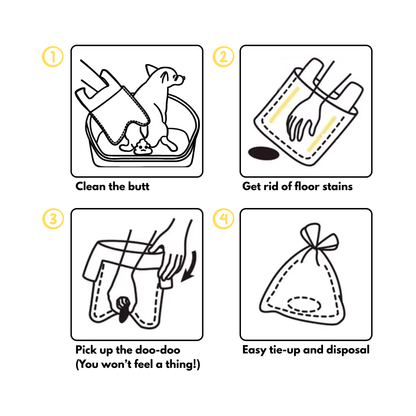 1
Clean the butt

2
Get rid of floor stains

3
Pick up the doo-doo
(You won't feel a thing!)

4
Easy tie-up and disposal