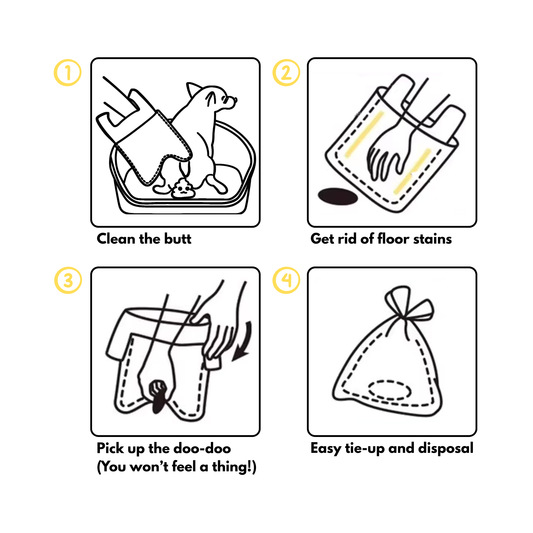 1
Clean the butt

2
Get rid of floor stains

3
Pick up the doo-doo
(You won't feel a thing!)

4
Easy tie-up and disposal